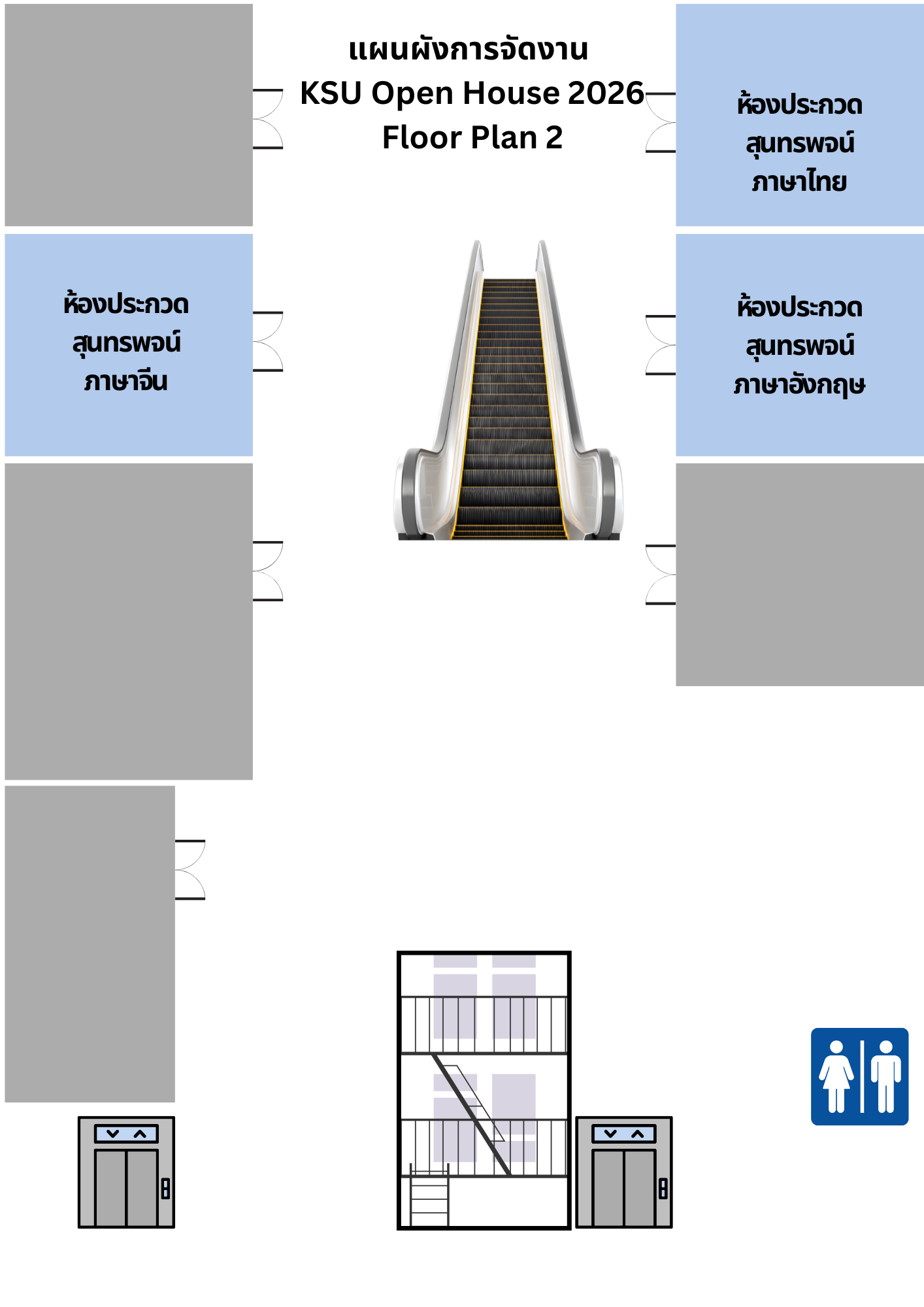 แผนผังการจัดงาน
KSU Open House 2026
Floor Plan 2

ห้องประกวด
สุนทรพจน์
ภาษาไทย

ห้องประกวด
สุนทรพจน์
ภาษาจีน

ห้องประกวด
สุนทรพจน์
ภาษาอังกฤษ